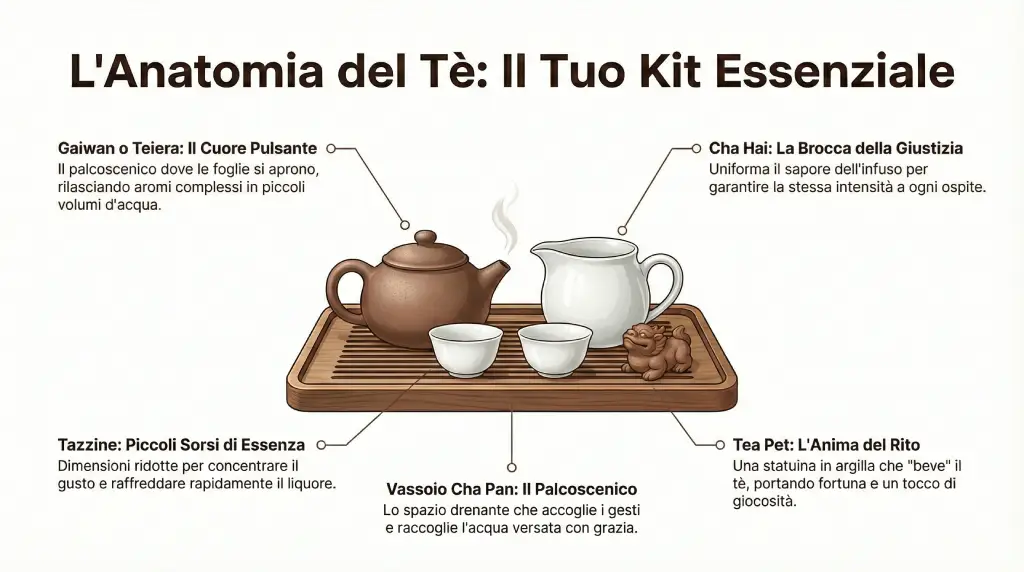 L'Anatomia del Tè: Il Tuo Kit Essenziale

Gaiwan o Teiera: Il Cuore Pulsante
Il palcoscenico dove le foglie si aprono, rilasciando aromi complessi in piccoli volumi d'acqua.

Cha Hai: La Brocca della Giustizia
Uniforma il sapore dell'infuso per garantire la stessa intensità a ogni ospite.

Tazzine: Piccoli Sorsi di Essenza
Dimensioni ridotte per concentrare il gusto e raffreddare rapidamente il liquore.

Vassoio Cha Pan: Il Palcoscenico
Lo spazio drenante che accoglie i gesti e raccoglie l'acqua versata con grazia.

Tea Pet: L'Anima del Rito
Una statuina in argilla che "beve" il tè, portando fortuna e un tocco di giocosità.